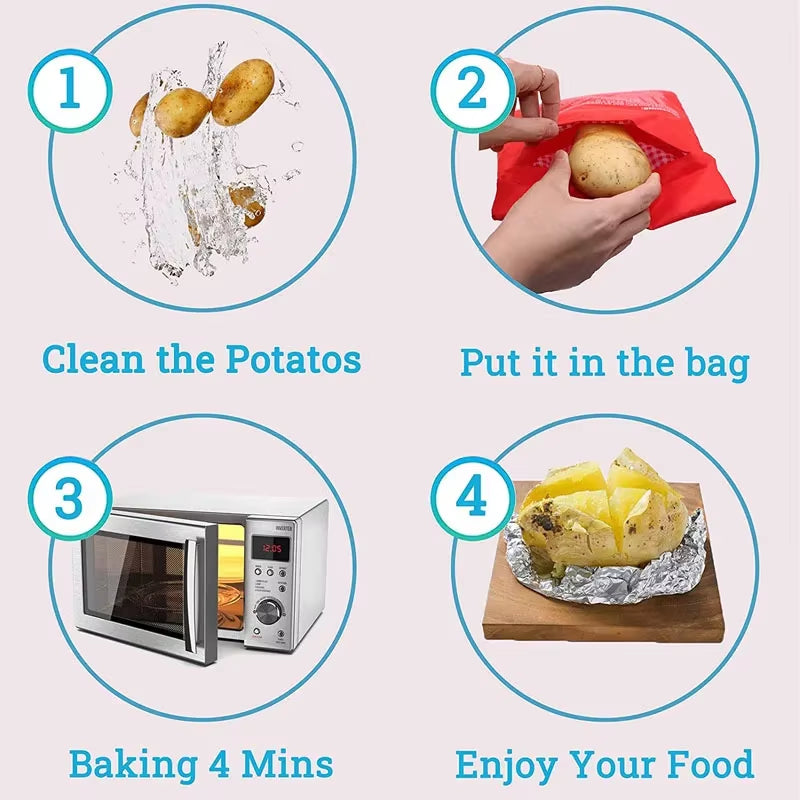 1

Clean the Potatos

2

Put it in the bag

3

INVERTER

12:05

Baking 4 Mins

4

Enjoy Your Food