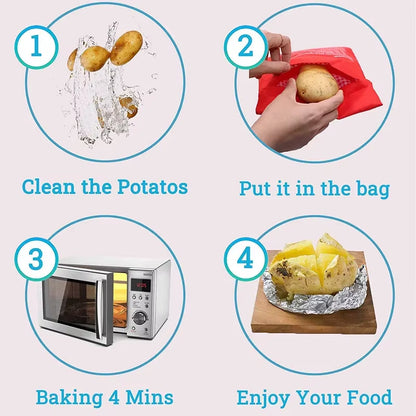 1

Clean the Potatos

2

Put it in the bag

3

Baking 4 Mins

4

Enjoy Your Food